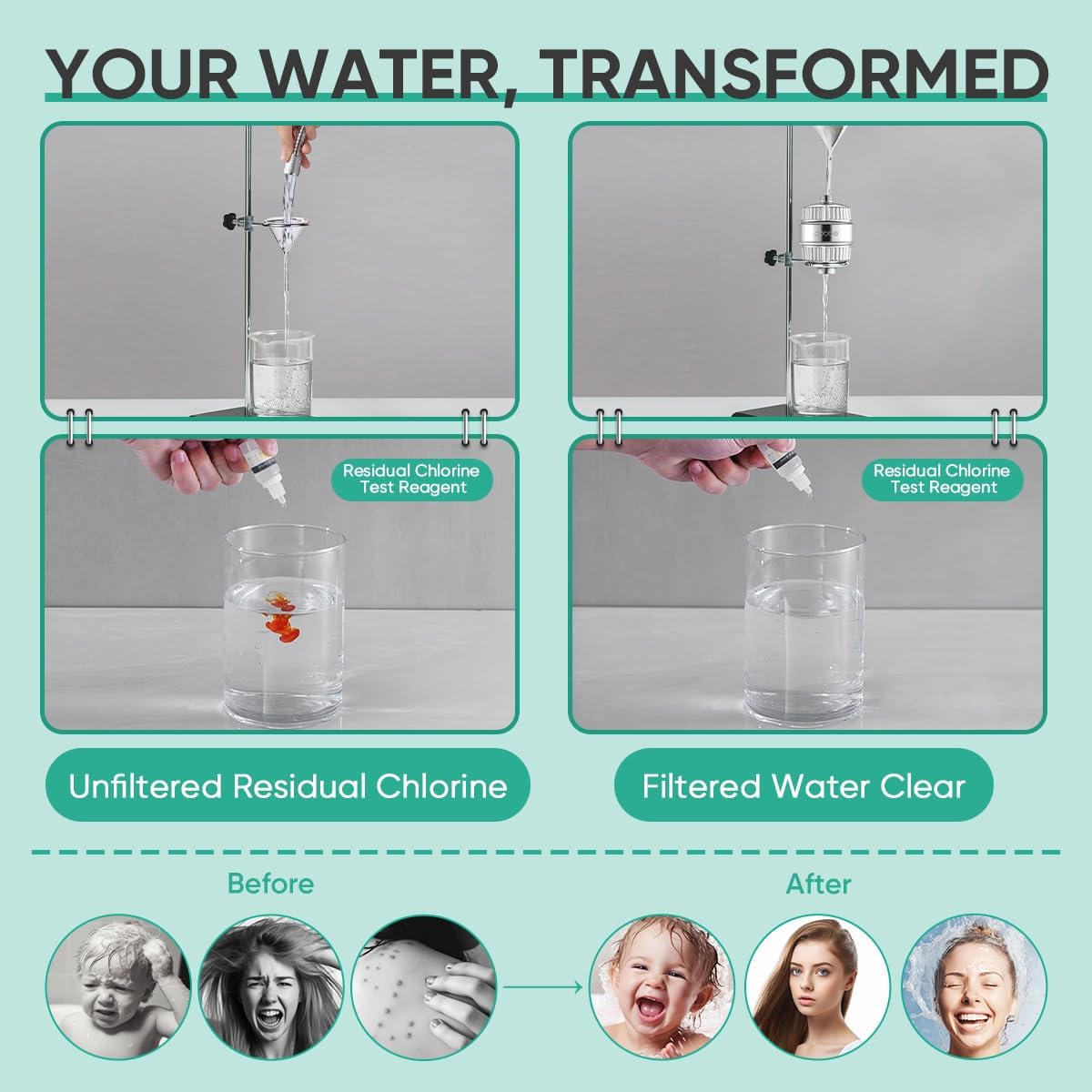 YOUR WATER, TRANSFORMED

Residual Chlorine Test Reagent

Residual Chlorine Test Reagent

Unfiltered Residual Chlorine

Filtered Water Clear

Before

After